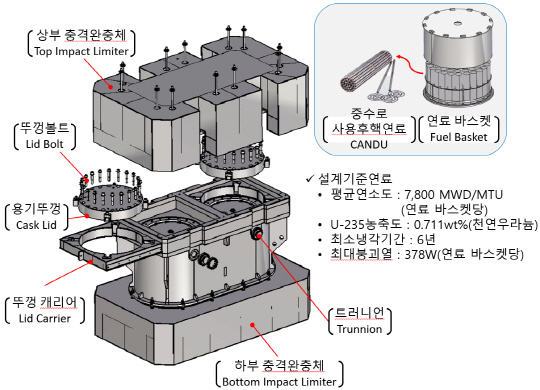 상부 충격완충체
Top Impact Limiter

뚜껑볼트
Lid Bolt

용기뚜껑
Cask Lid

뚜껑 캐리어
Lid Carrier

중수로
사용후핵연료
CANDU

연료 바스켓
Fuel Basket

✓ 설계기준연료
• 평균연소도 : 7,800 MWD/MTU (연료 바스켓당)
• U-235농축도 : 0.711wt%(천연우라늄)
• 최소냉각기간 : 6년
• 최대붕괴열 : 378W(연료 바스켓당)

트러니언
Trunnion

하부 충격완충체
Bottom Impact Limiter